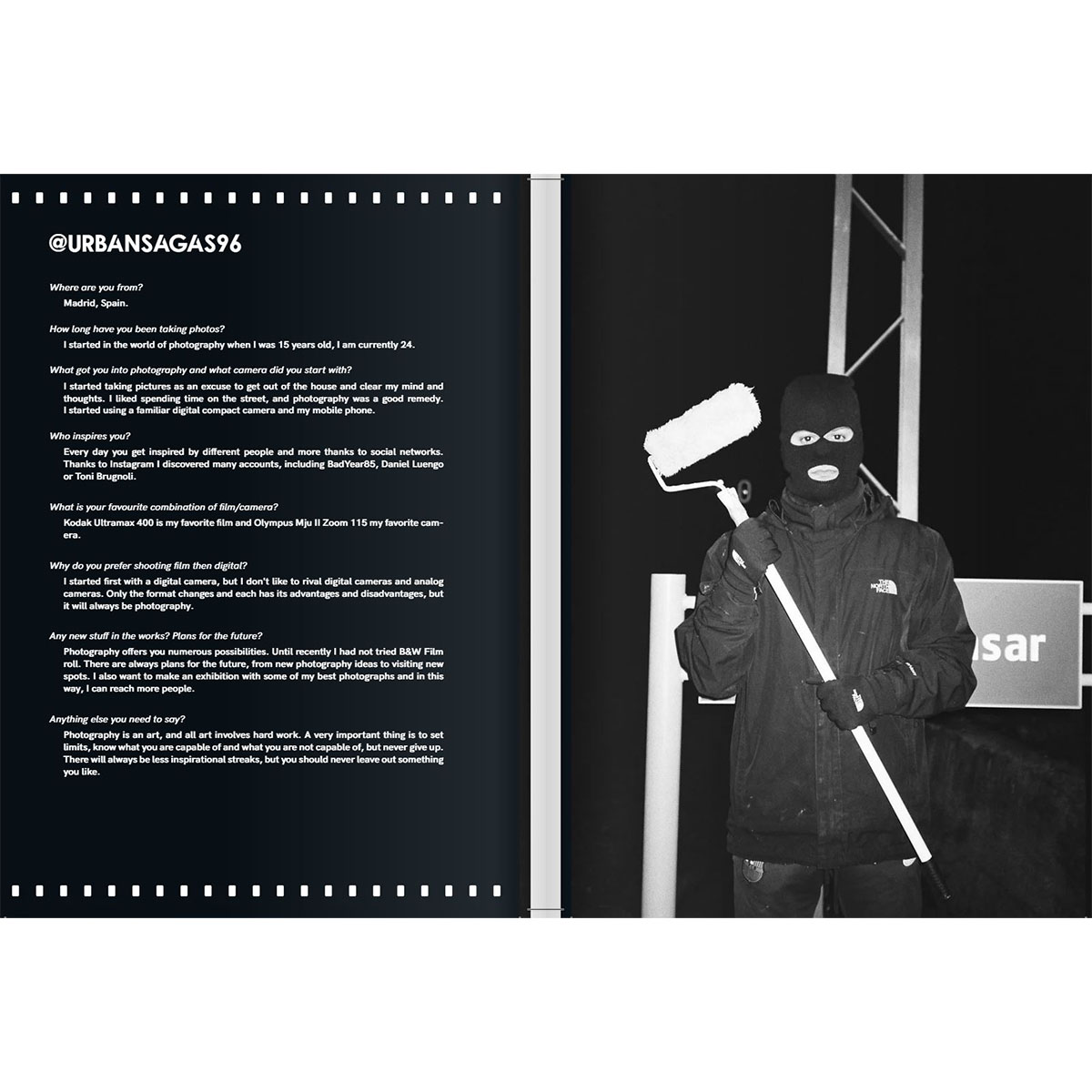 @URBANSAGAS96

Where are you from?

Madrid, Spain.

How long have you been taking photos?

I started in the world of photography when I was 15 years old, I am currently 24.

What got you into photography and what camera did you start with?

I started taking pictures as an excuse to get out of the house and clear my mind and thoughts. I liked spending time on the street, and photography was a good remedy. I started using a familiar digital compact camera and my mobile phone.

Who inspires you?

Every day you get inspired by different people and more thanks to social networks. Thanks to Instagram I discovered many accounts, including BadYear85, Daniel Luengo or Toni Brugnoli.

What is your favourite combination of film/camera?

Kodak Ultramax 400 is my favorite film and Olympus Mju II Zoom 115 my favorite camera.

Why do you prefer shooting film then digital?

I started first with a digital camera, but I don't like to rival digital cameras and analog cameras. Only the format changes and each has its advantages and disadvantages, but it will always be photography.

Any new stuff in the works? Plans for the future?

Photography offers you numerous possibilities. Until recently I had not tried B&W Film roll. There are always plans for the future, from new photography ideas to visiting new spots. I also want to make an exhibition with some of my best photographs and in this way, I can reach more people.

Anything else you need to say?

Photography is an art, and all art involves hard work. A very important thing is to set limits, know what you are capable of and what you are not capable of, but never give up. There will always be less inspirational streaks, but you should never leave out something you like.

THE NORTH FACE

sar